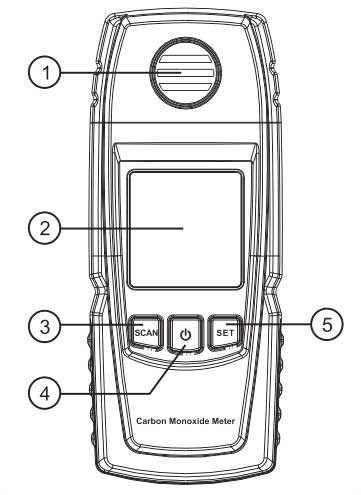 1

2

3

SCAN

SET

5

4

Carbon Monoxide Meter