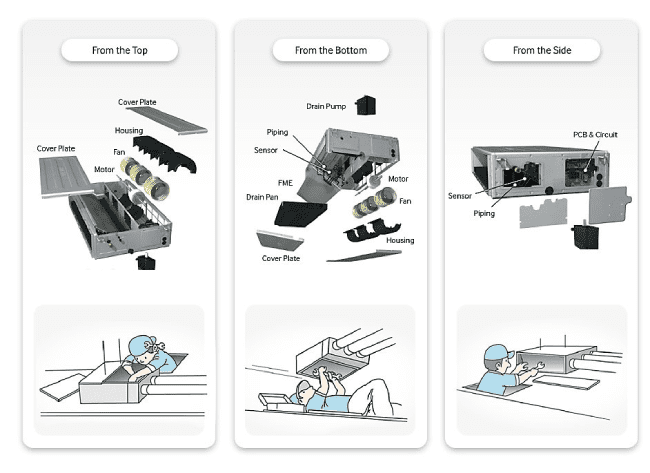 From the Top

Cover Plate
Housing
Cover Plate
Fan
Motor

From the Bottom

Drain Pump
Piping
Sensor
FME
Drain Pan
Motor
Fan
Housing
Cover Plate

From the Side

PCB & Circuit
Sensor
Piping