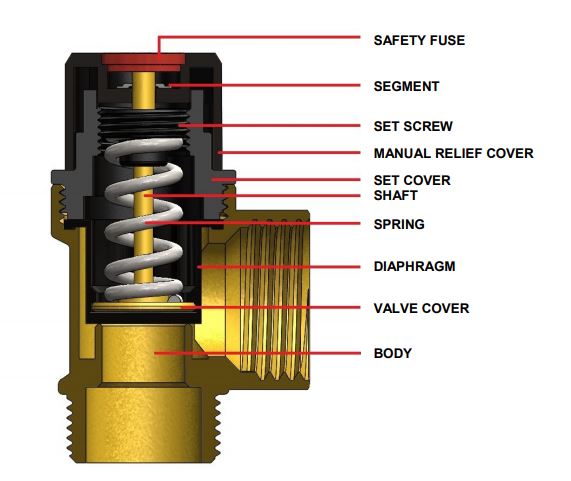 SAFETY FUSE
SEGMENT
SET SCREW
MANUAL RELIEF COVER
SET COVER
SHAFT
SPRING
DIAPHRAGM
VALVE COVER
BODY