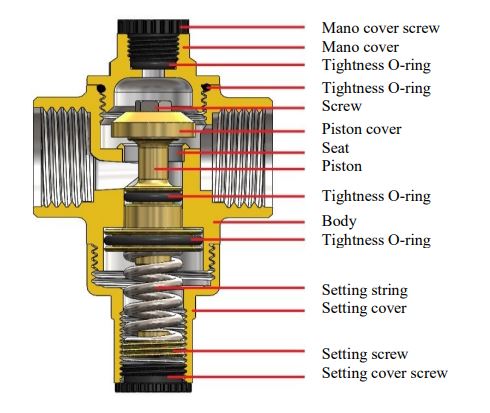 Mano cover screw
Mano cover
Tightness O-ring
Tightness O-ring
Screw
Piston cover
Seat
Piston
Tightness O-ring
Body
Tightness O-ring
Setting string
Setting cover
Setting screw
Setting cover screw