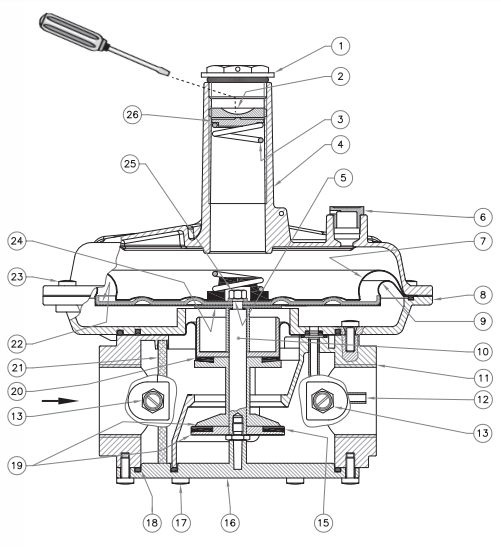 1
2
26
3
4
25
5
6
24
7
23
8
9
22
10
21
11
20
12
13
13
19
18
17
16
15