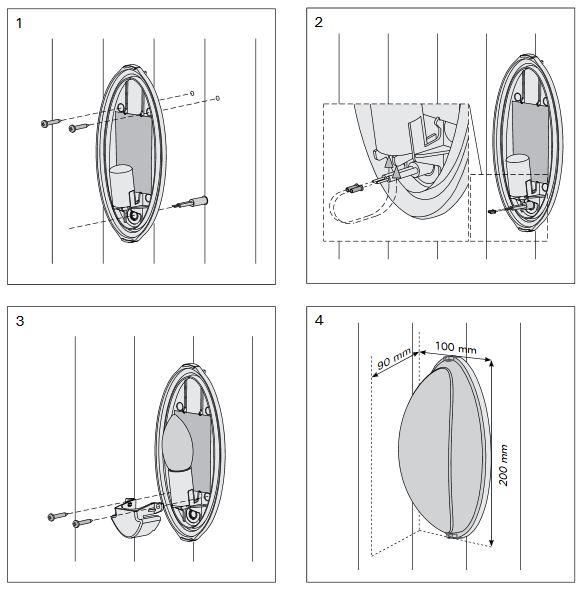 1

2

3

4

90 mm

100 mm

200 mm